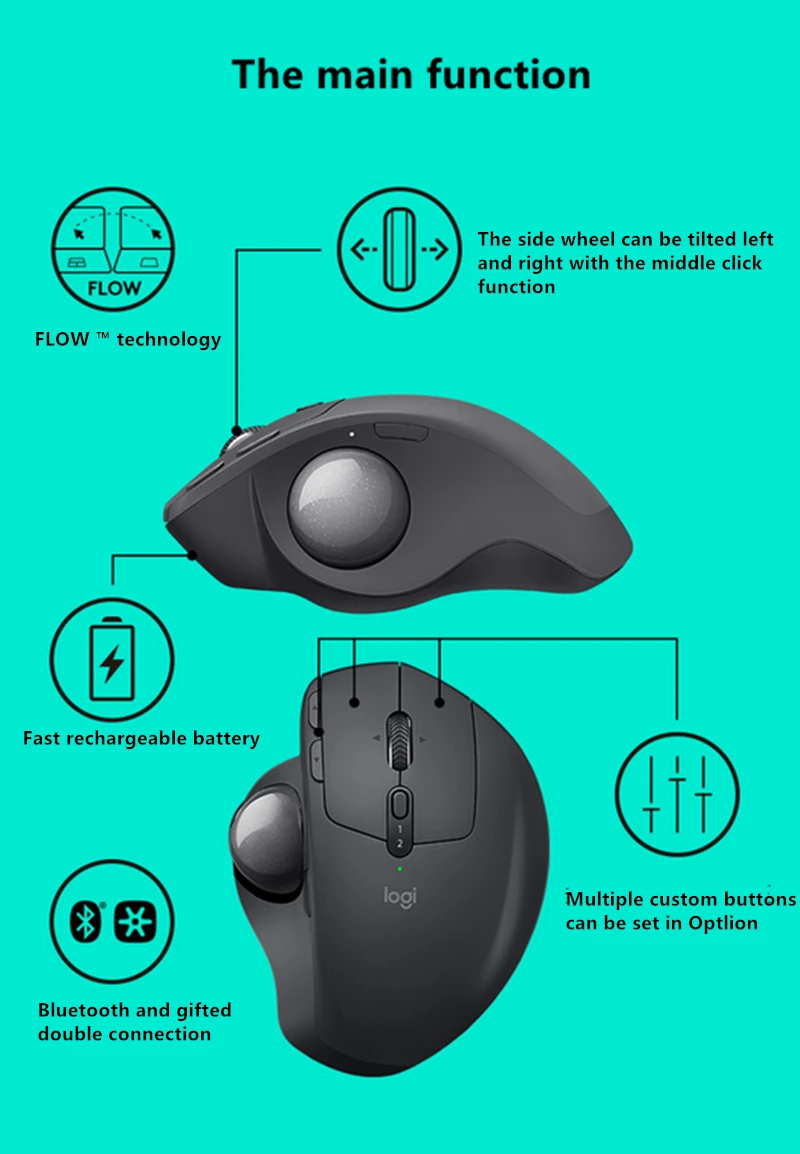 The main function

FLOW

FLOW ™ technology

The side wheel can be tilted left and right with the middle click function

Fast rechargeable battery

1
2

logi

Multiple custom buttons can be set in Optlion

Bluetooth and gifted double connection